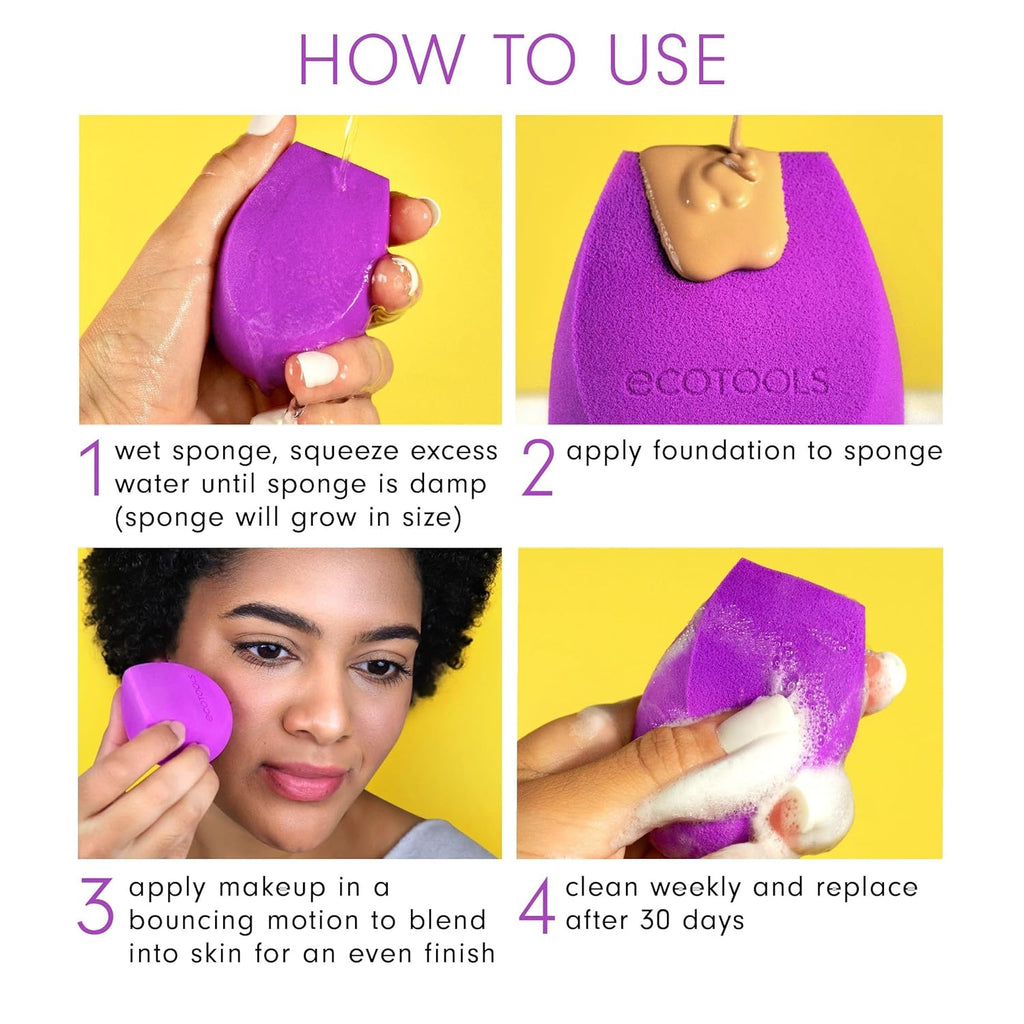 HOW TO USE

ecotools

1 wet sponge, squeeze excess water until sponge is damp (sponge will grow in size)

2 apply foundation to sponge

ecotools

3 apply makeup in a bouncing motion to blend into skin for an even finish

4 clean weekly and replace after 30 days