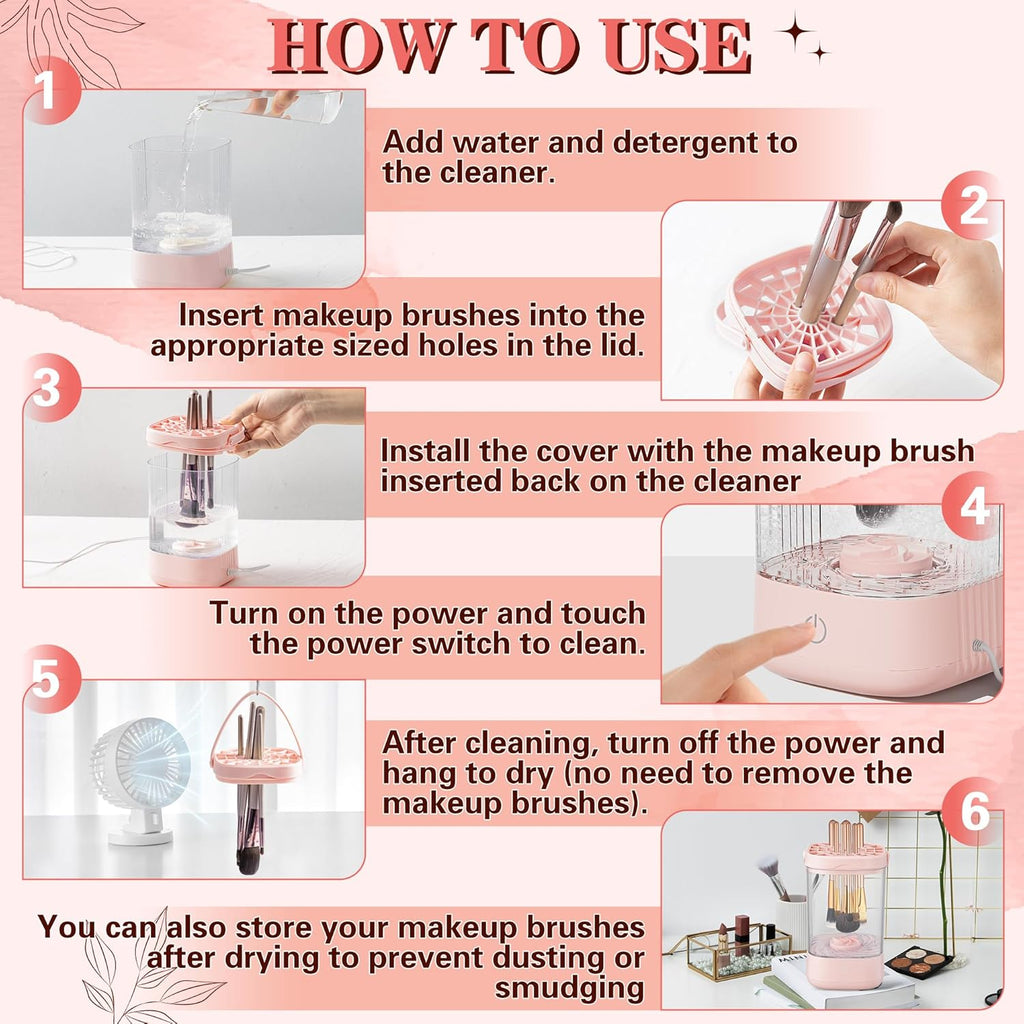 HOW TO USE

1

Add water and detergent to the cleaner.

2

Insert makeup brushes into the appropriate sized holes in the lid.

3

Install the cover with the makeup brush inserted back on the cleaner

4

Turn on the power and touch the power switch to clean.

5

After cleaning, turn off the power and hang to dry (no need to remove the makeup brushes).

6

You can also store your makeup brushes after drying to prevent dusting or smudging