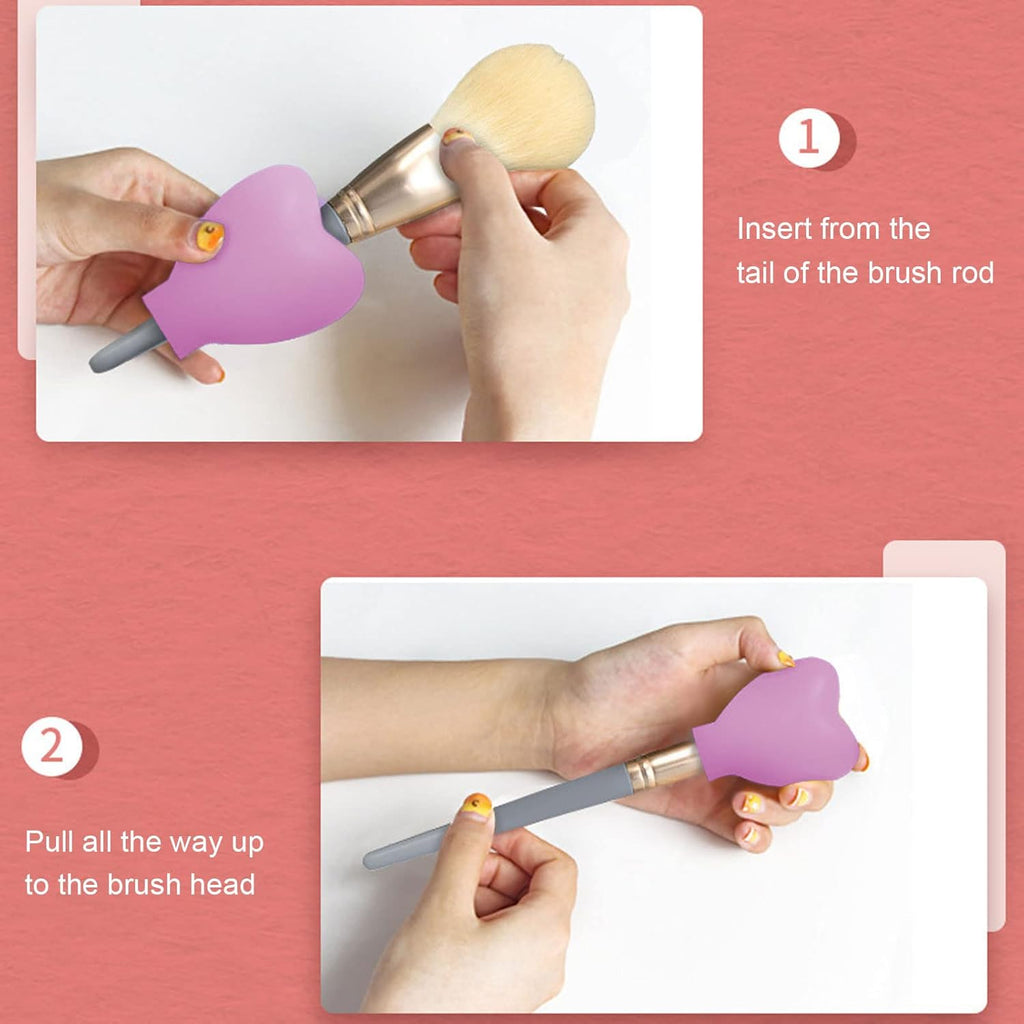 1

Insert from the tail of the brush rod

2

Pull all the way up to the brush head